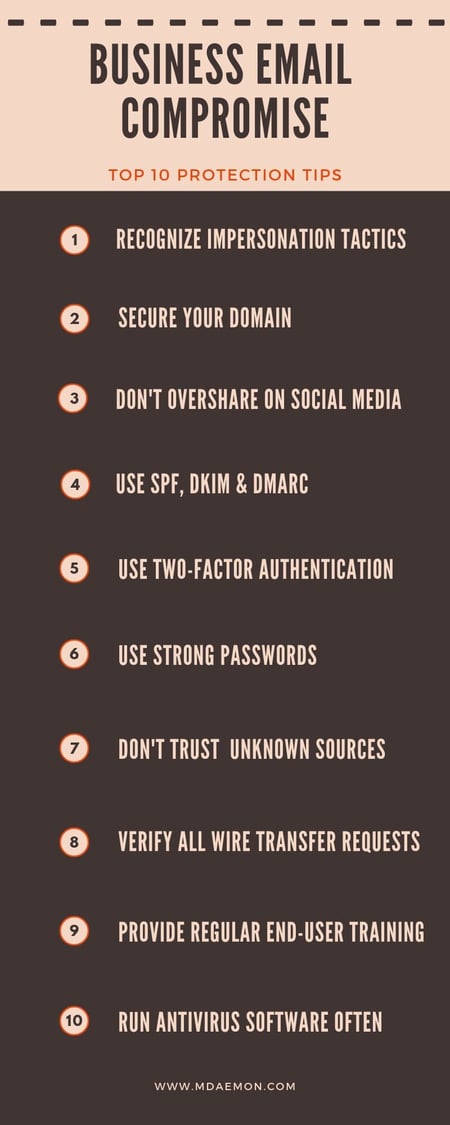 BUSINESS EMAIL COMPROMISE

TOP 10 PROTECTION TIPS

1 RECOGNIZE IMPERSONATION TACTICS

2 SECURE YOUR DOMAIN

3 DON'T OVERSHARE ON SOCIAL MEDIA

4 USE SPF, DKIM & DMARC

5 USE TWO-FACTOR AUTHENTICATION

6 USE STRONG PASSWORDS

7 DON'T TRUST UNKNOWN SOURCES

8 VERIFY ALL WIRE TRANSFER REQUESTS

9 PROVIDE REGULAR END-USER TRAINING

10 RUN ANTIVIRUS SOFTWARE OFTEN

WWW.MDAEMON.COM