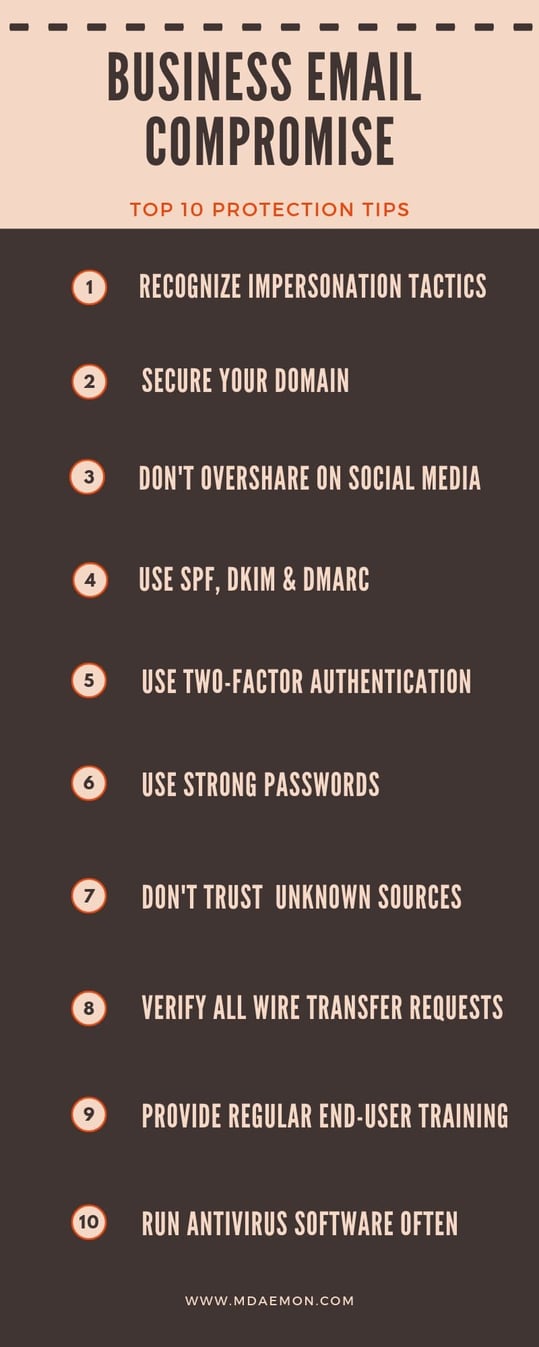 BUSINESS EMAIL COMPROMISE

TOP 10 PROTECTION TIPS

1 RECOGNIZE IMPERSONATION TACTICS

2 SECURE YOUR DOMAIN

3 DON'T OVERSHARE ON SOCIAL MEDIA

4 USE SPF, DKIM & DMARC

5 USE TWO-FACTOR AUTHENTICATION

6 USE STRONG PASSWORDS

7 DON'T TRUST UNKNOWN SOURCES

8 VERIFY ALL WIRE TRANSFER REQUESTS

9 PROVIDE REGULAR END-USER TRAINING

10 RUN ANTIVIRUS SOFTWARE OFTEN

WWW.MDAEMON.COM